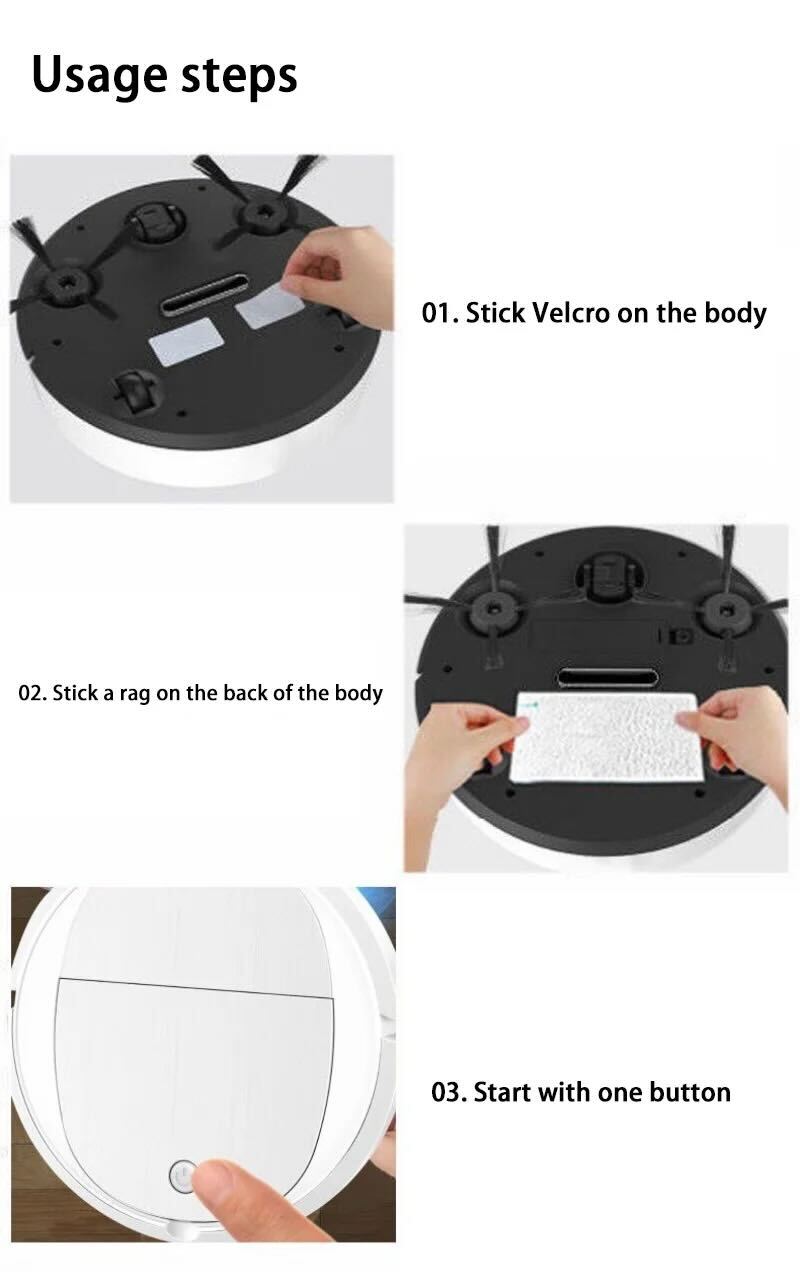 Usage steps

01. Stick Velcro on the body

02. Stick a rag on the back of the body

03. Start with one button