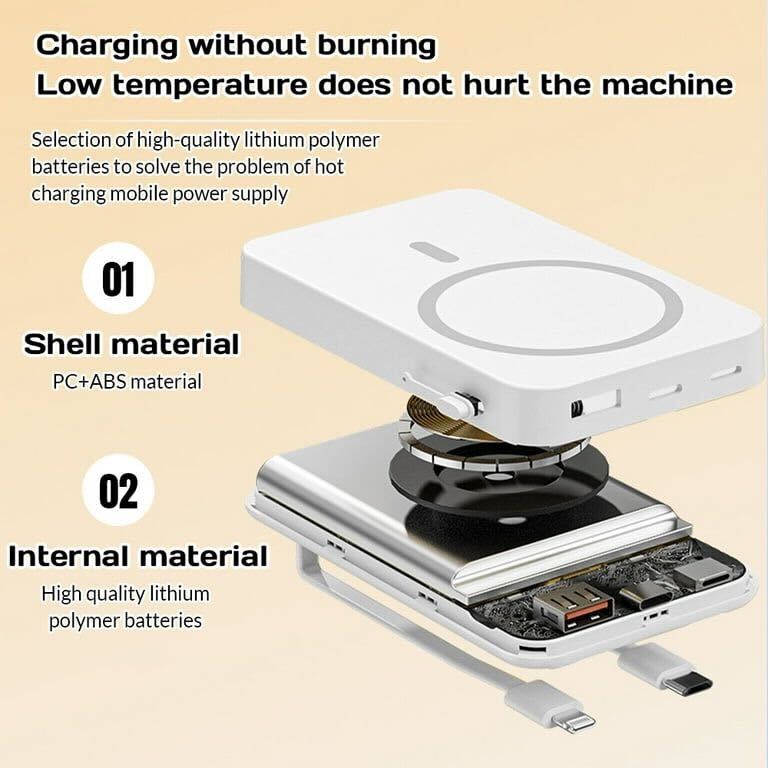 Charging without burning
Low temperature does not hurt the machine

Selection of high-quality lithium polymer batteries to solve the problem of hot charging mobile power supply

01

Shell material

PC+ABS material

02

Internal material

High quality lithium polymer batteries