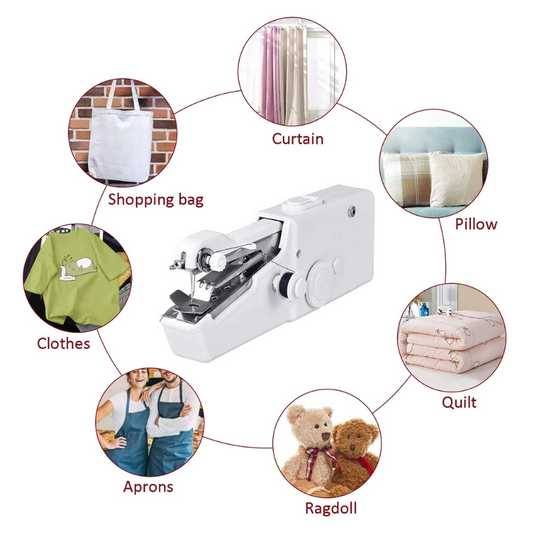 Curtain

Shopping bag

Pillow

Clothes

Quilt

Aprons

Ragdoll